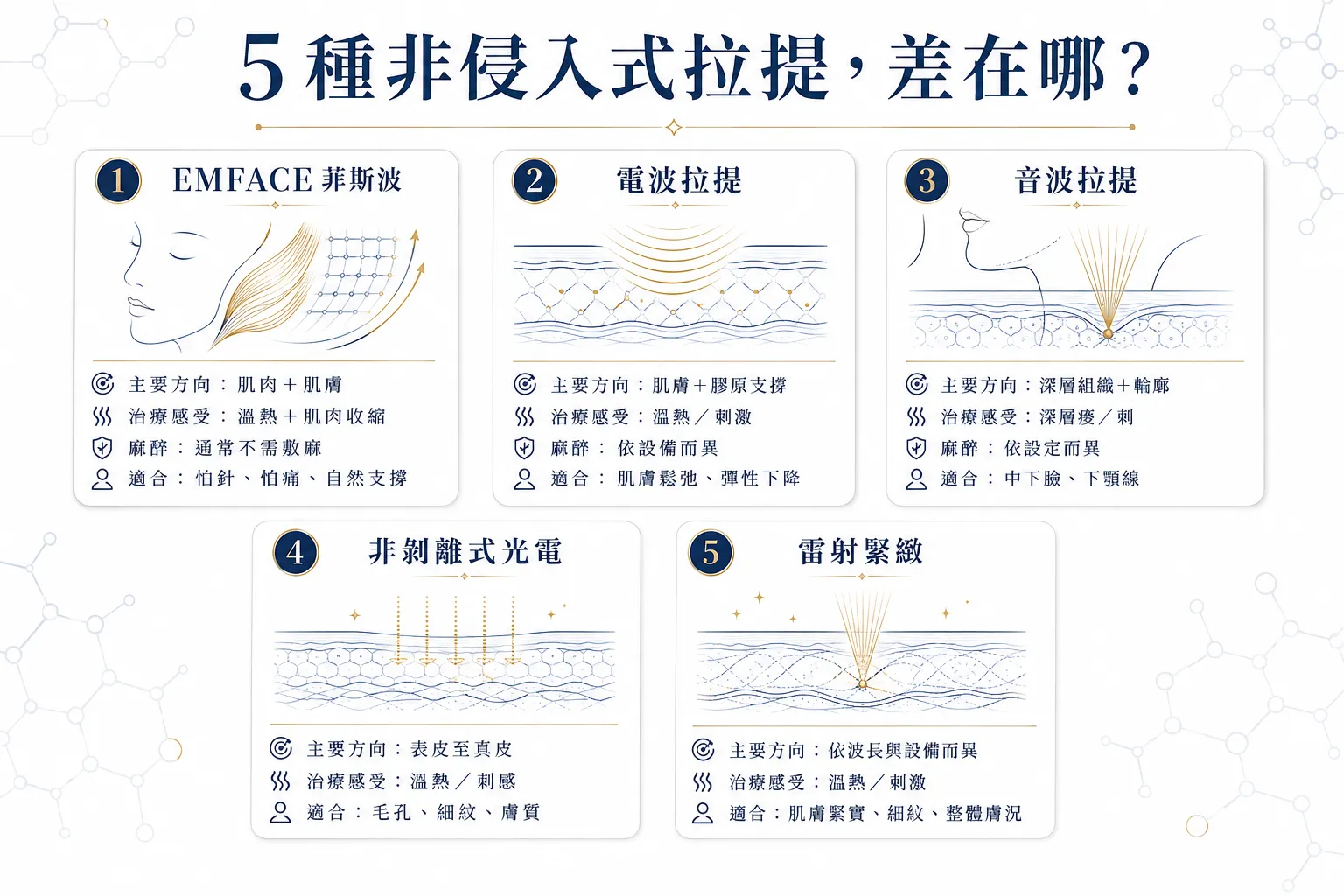 5 種非侵入式拉提，差在哪？

1 EMFACE 菲斯波

主要方向：肌肉＋肌膚
治療感受：溫熱＋肌肉收縮
麻醉：通常不需敷麻
適合：怕針、怕痛、自然支撐

2 電波拉提

主要方向：肌膚＋膠原支撐
治療感受：溫熱／刺激
麻醉：依設備而異
適合：肌膚鬆弛、彈性下降

3 音波拉提

主要方向：深層組織＋輪廓
治療感受：深層痠／刺
麻醉：依設定而異
適合：中下臉、下顎線

4 非剝離式光電

主要方向：表皮至真皮
治療感受：溫熱／刺感
適合：毛孔、細紋、膚質

5 雷射緊緻

主要方向：依波長與設備而異
治療感受：溫熱／刺激
適合：肌膚緊實、細紋、整體膚況