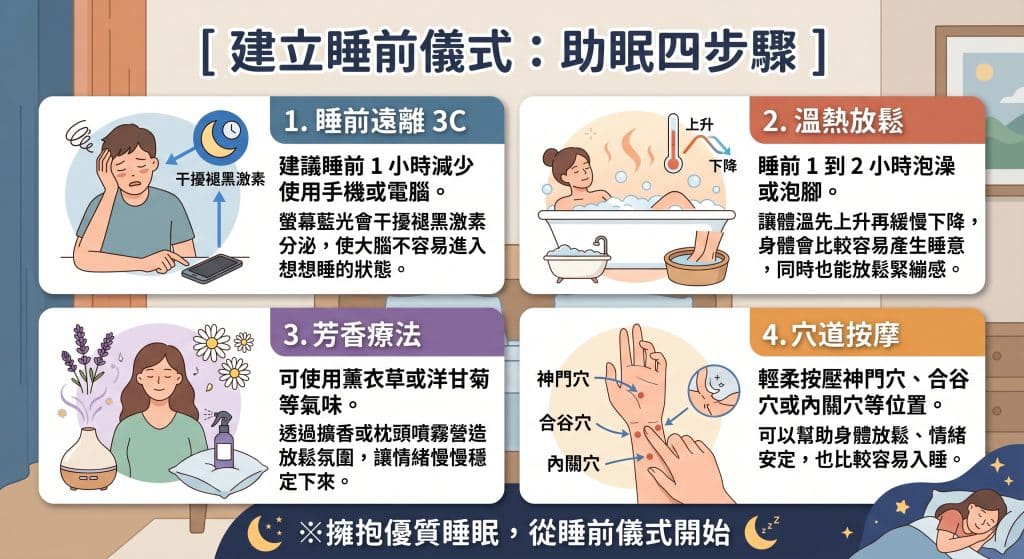 [ 建立睡前儀式：助眠四步驟 ]

干擾褪黑激素

1. 睡前遠離 3C

建議睡前 1 小時減少使用手機或電腦。

螢幕藍光會干擾褪黑激素分泌，使大腦不容易進入想想睡的狀態。

上升

下降

2. 溫熱放鬆

睡前 1 到 2 小時泡澡或泡腳。

讓體溫先上升再緩慢下降，身體會比較容易產生睡意，同時也能放鬆緊繃感。

3. 芳香療法

可使用薰衣草或洋甘菊等氣味。

透過擴香或枕頭噴霧營造放鬆氛圍，讓情緒慢慢穩定下來。

神門穴

合谷穴

內關穴

4. 穴道按摩

輕柔按壓神門穴、合谷穴或內關穴等位置。

可以幫助身體放鬆、情緒安定，也比較容易入睡。

※擁抱優質睡眠，從睡前儀式開始

z z z